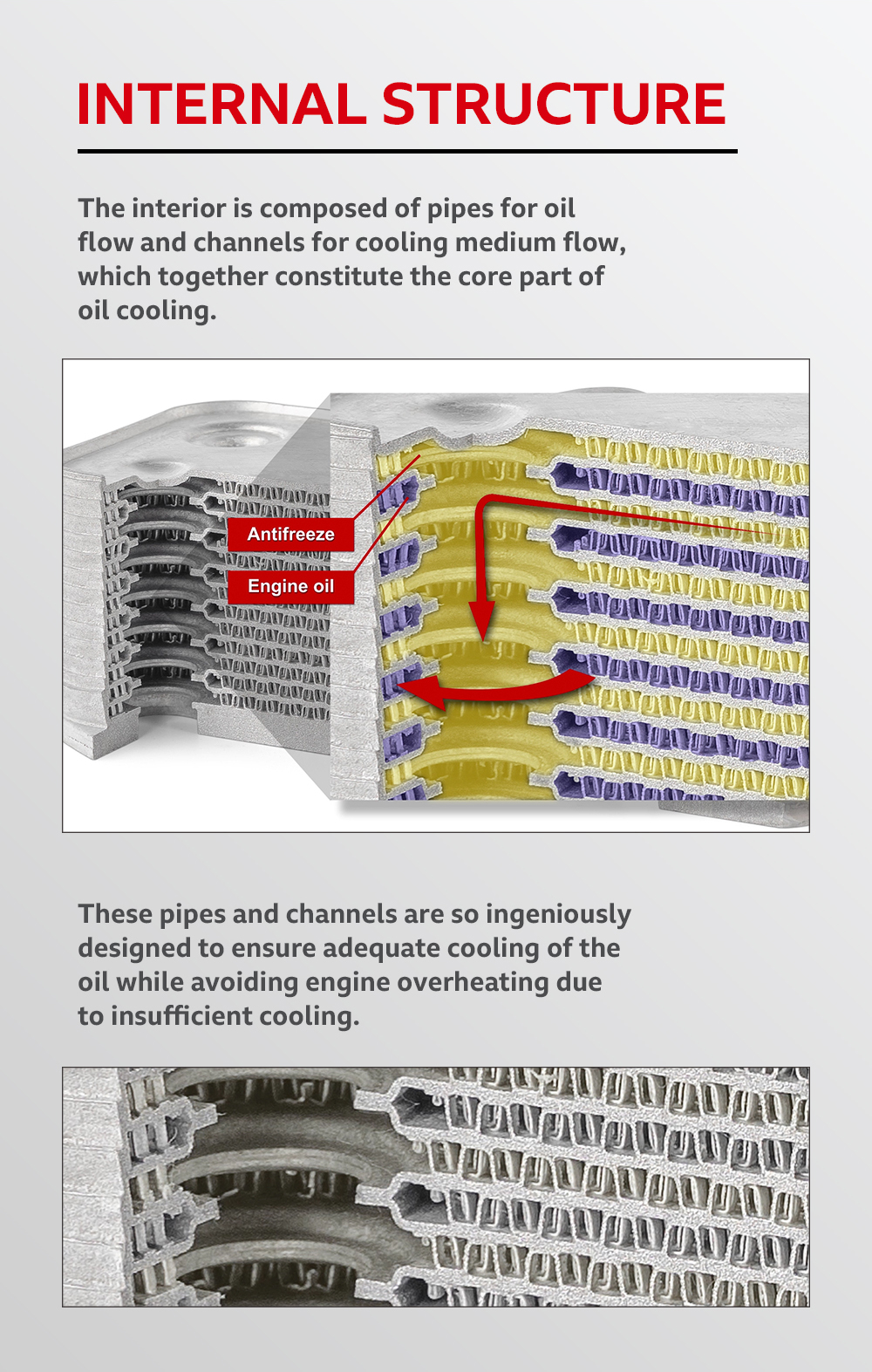 INTERNAL STRUCTURE

The interior is composed of pipes for oil flow and channels for cooling medium flow, which together constitute the core part of oil cooling.

Antifreeze

Engine oil

These pipes and channels are so ingeniously designed to ensure adequate cooling of the oil while avoiding engine overheating due to insufficient cooling.