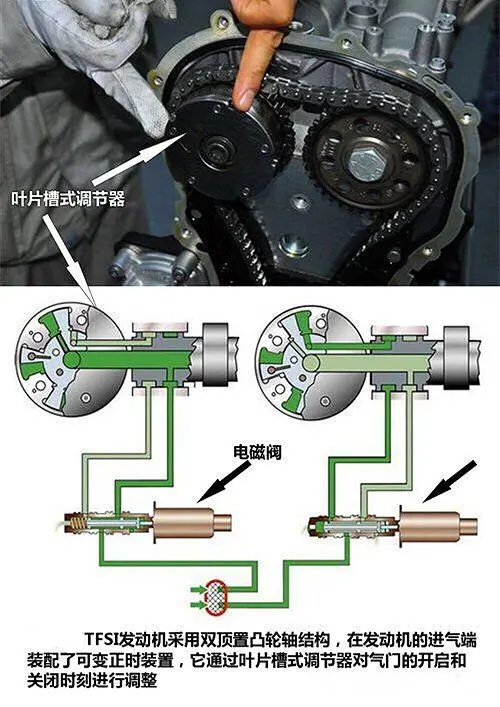 叶片槽式调节器

电磁阀

TFSI发动机采用双顶置凸轮轴结构，在发动机的进气端装配了可变正时装置，它通过叶片槽式调节器对气门的开启和关闭时刻进行调整